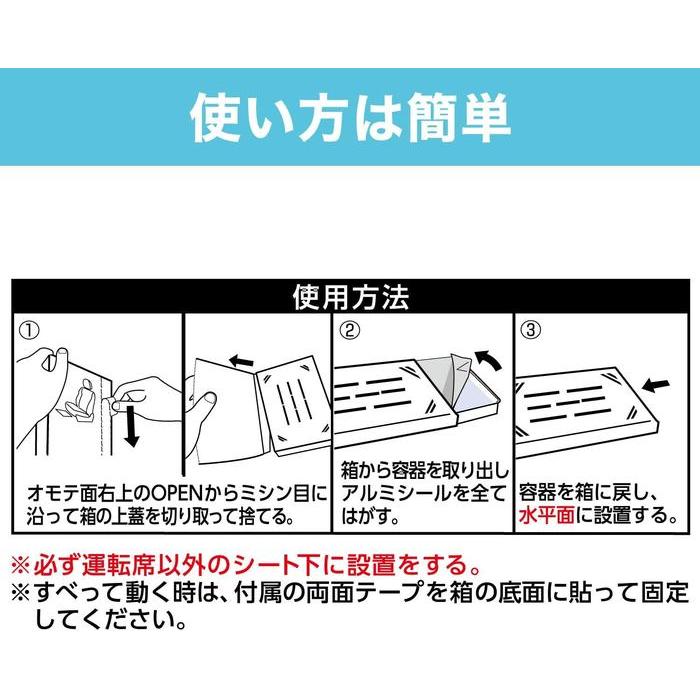 使い方は簡単

使用方法

①

オモテ面右上のOPENからミシン目に沿って箱の上蓋を切り取って捨てる。

②

箱から容器を取り出しアルミシールを全てはがす。

③

容器を箱に戻し、水平面に設置する。

※必ず運転席以外のシート下に設置をする。
※すべって動く時は、付属の両面テープを箱の底面に貼って固定してください。